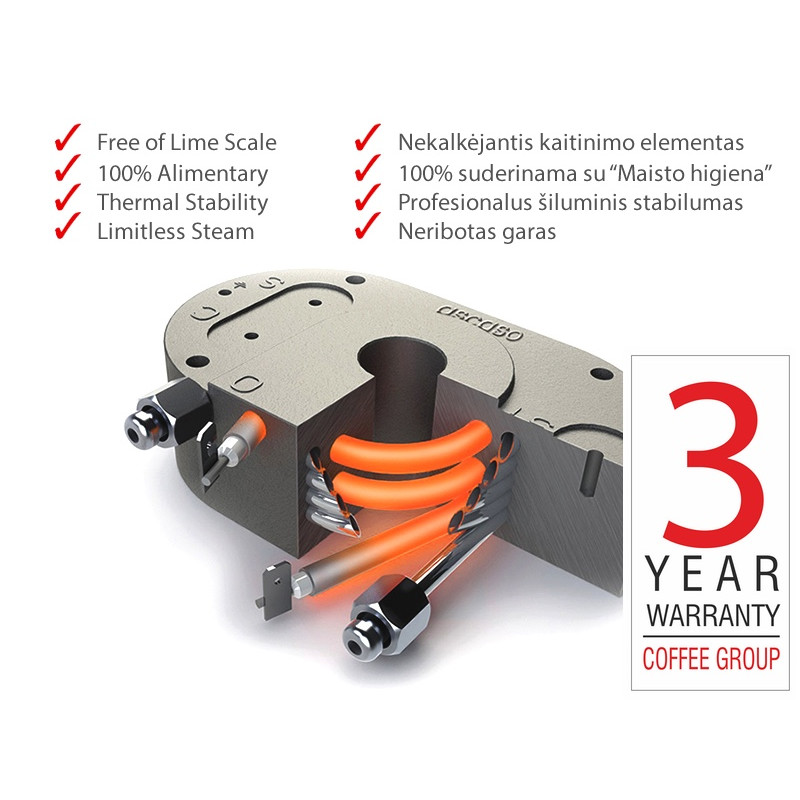 ✓ Free of Lime Scale
✓ 100% Alimentary
✓ Thermal Stability
✓ Limitless Steam

✓ Nekalkėjantis kaitinimo elementas
✓ 100% suderinama su “Maisto higiena”
✓ Profesionalus šiluminis stabilumas
✓ Neribotas garas

ascaso

3
YEAR
WARRANTY
COFFEE GROUP